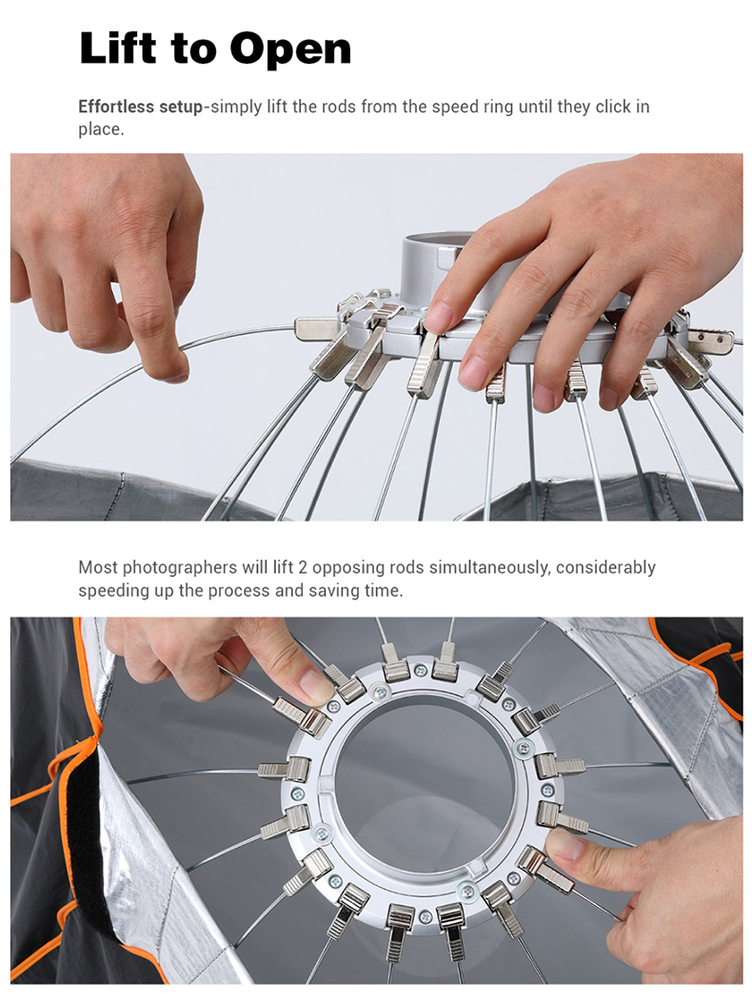 Lift to Open

Effortless setup-simply lift the rods from the speed ring until they click in place.

Most photographers will lift 2 opposing rods simultaneously, considerably speeding up the process and saving time.