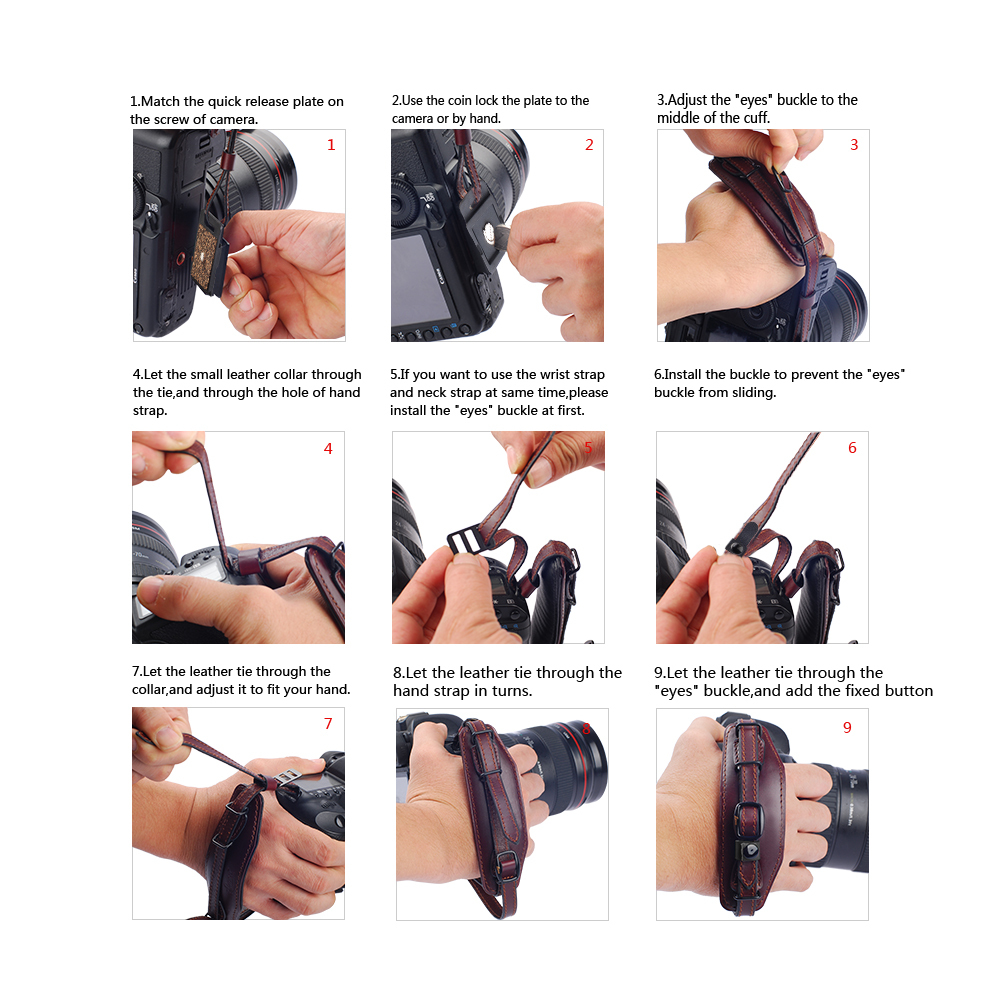 1.Match the quick release plate on the screw of camera.

1

2.Use the coin lock the plate to the camera or by hand.

2

3.Adjust the "eyes" buckle to the middle of the cuff.

3

4.Let the small leather collar through the tie,and through the hole of hand strap.

4

5.If you want to use the wrist strap and neck strap at same time,please install the "eyes" buckle at first.

5

6.Install the buckle to prevent the "eyes" buckle from sliding.

6

7.Let the leather tie through the collar,and adjust it to fit your hand.

7

8.Let the leather tie through the hand strap in turns.

8

9.Let the leather tie through the "eyes" buckle,and add the fixed button

9