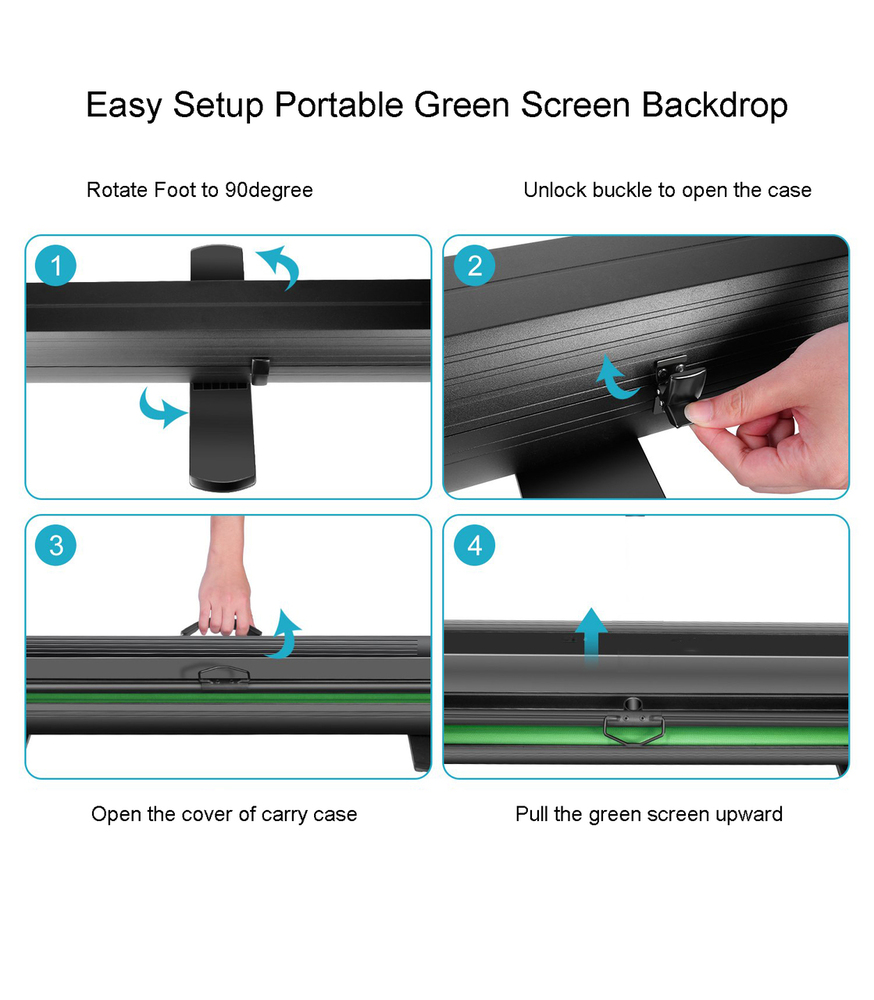 Easy Setup Portable Green Screen Backdrop

Rotate Foot to 90degree

Unlock buckle to open the case

1

2

3

4

Open the cover of carry case

Pull the green screen upward