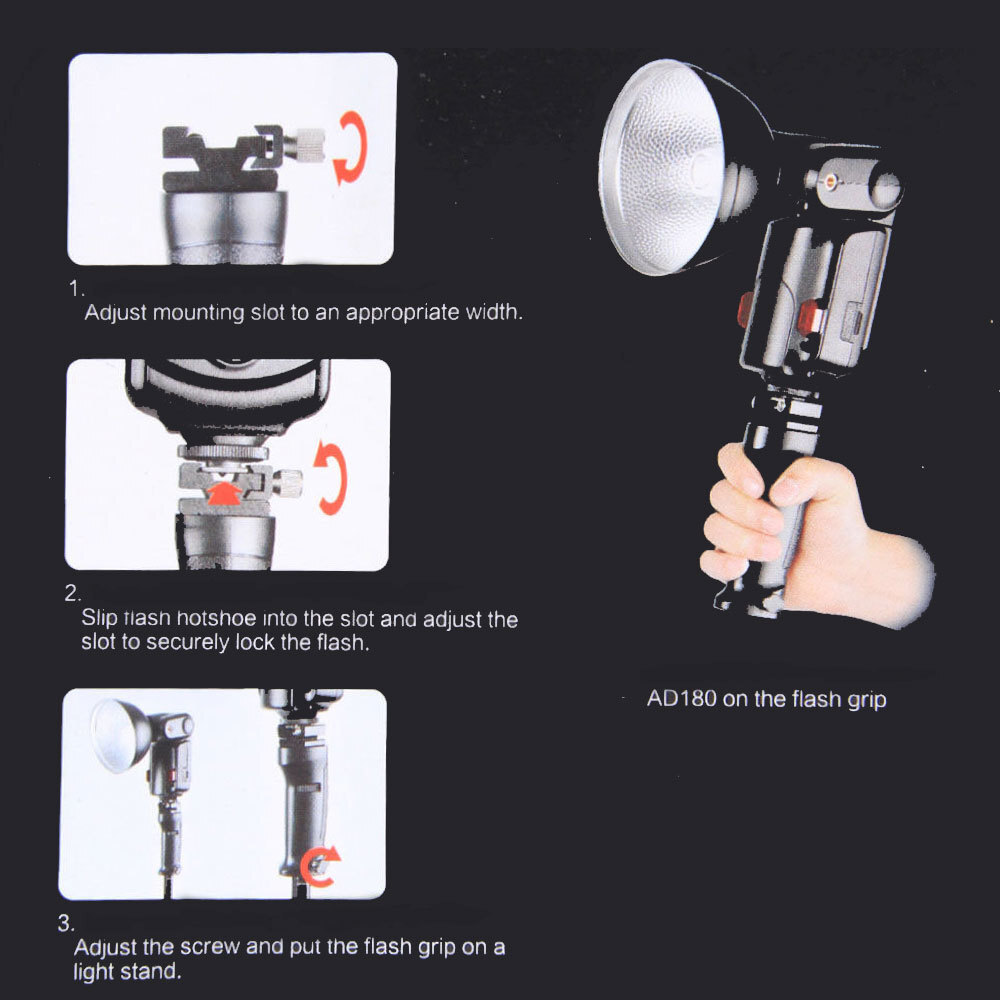 1.
Adjust mounting slot to an appropriate width.

2.
Slip flash hotshoe into the slot and adjust the slot to securely lock the flash.

3.
Adjust the screw and put the flash grip on a light stand.

AD180 on the flash grip