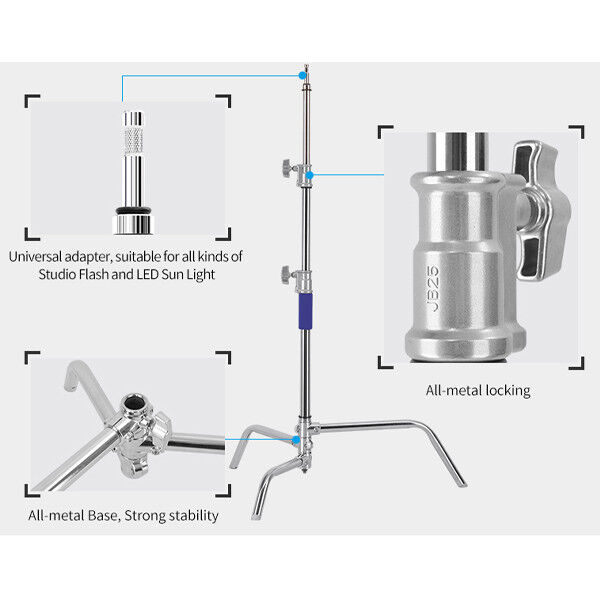 Universal adapter, suitable for all kinds of Studio Flash and LED Sun Light

JB25

All-metal locking

All-metal Base, Strong stability