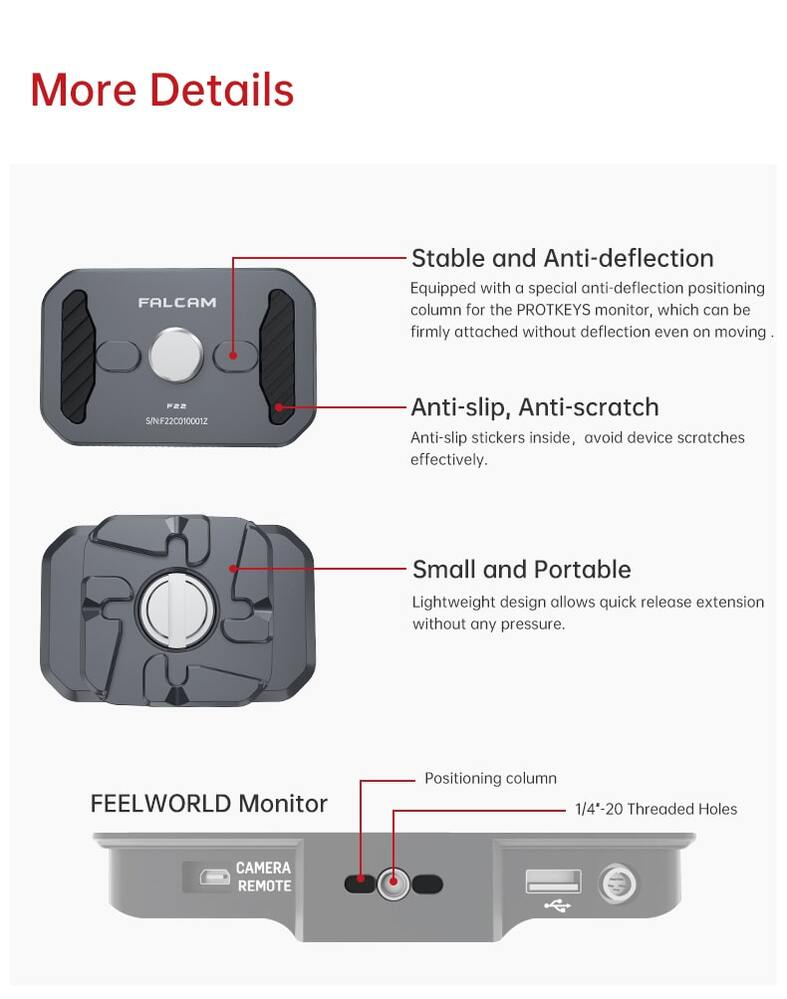 More Details

FALCAM

F22

S/N:F22C010001Z

Stable and Anti-deflection

Equipped with a special anti-deflection positioning column for the PROTKEYS monitor, which can be firmly attached without deflection even on moving .

Anti-slip, Anti-scratch

Anti-slip stickers inside, avoid device scratches effectively.

Small and Portable

Lightweight design allows quick release extension without any pressure.

FEELWORLD Monitor

Positioning column

1/4"-20 Threaded Holes

CAMERA REMOTE